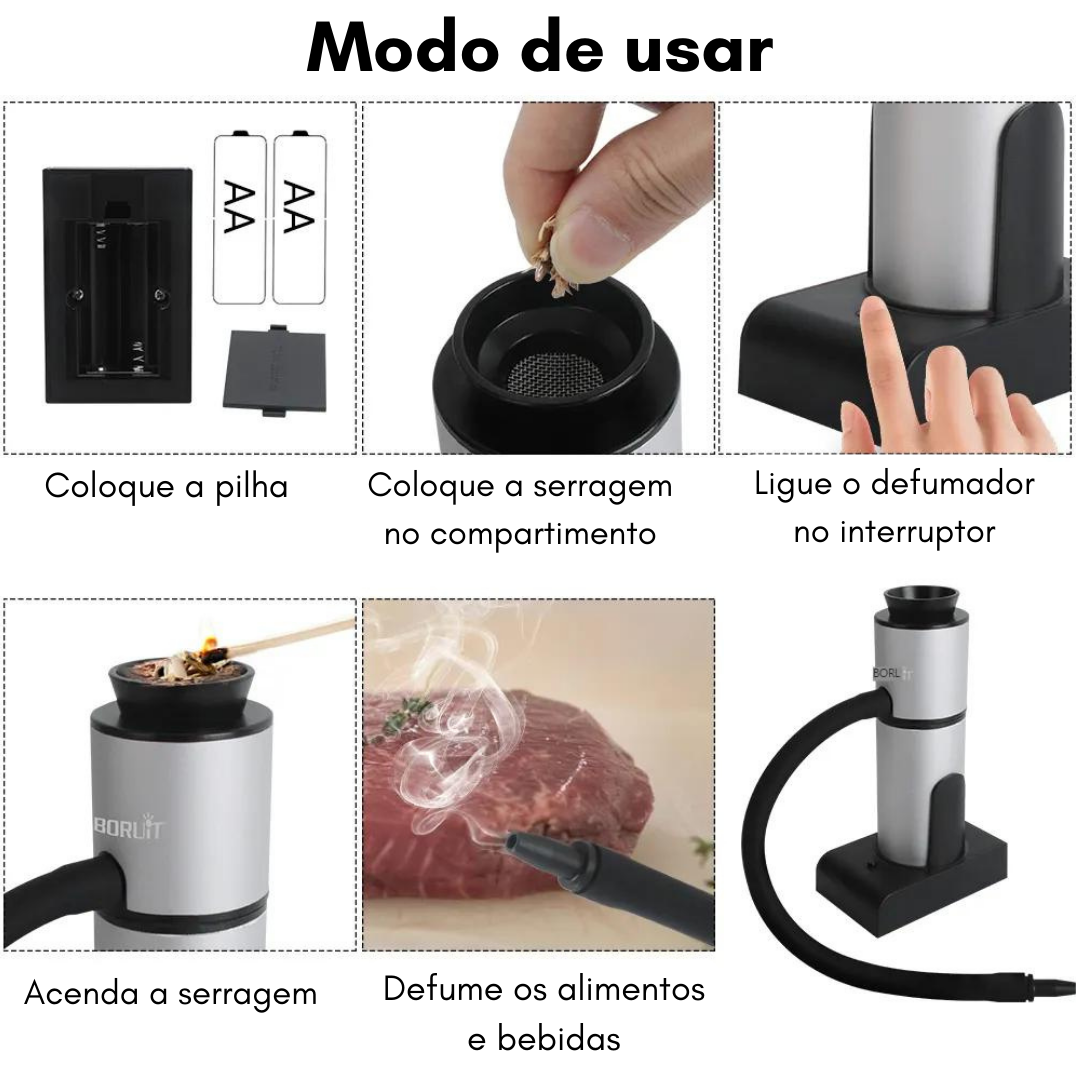 Modo de usar

AA

AA

Coloque a pilha

Coloque a serragem no compartimento

Ligue o defumador no interruptor

BORLIT

BORLIT

Acenda a serragem

Defume os alimentos e bebidas